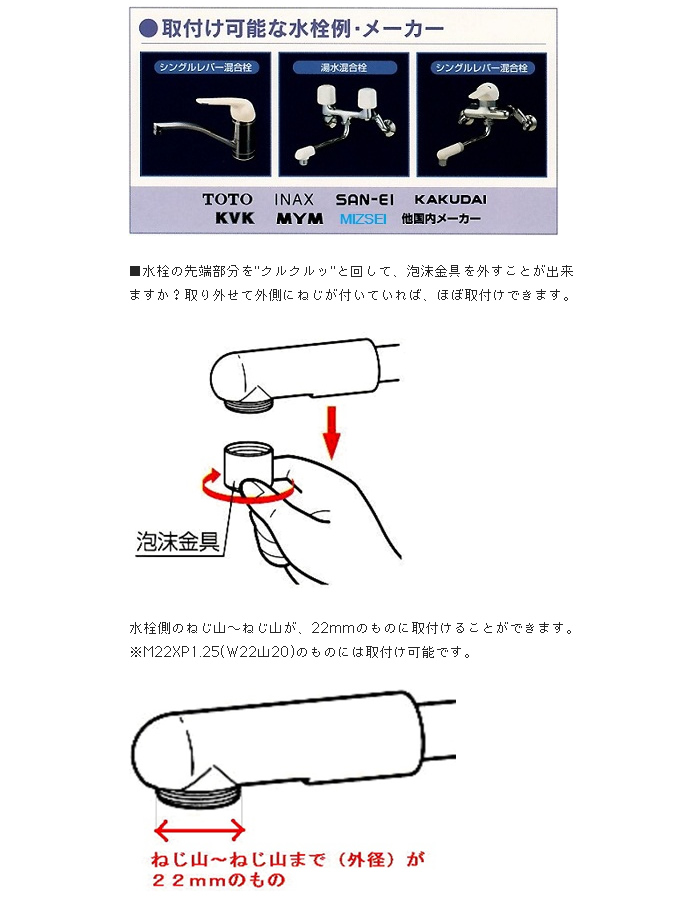 ●取付け可能な水栓例・メーカー

シングルレバー混合栓

湯水混合栓

シングルレバー混合栓

TOTO INAX SAN-EI KAKUDAI
KVK MYM MIZSEI 他国内メーカー

■水栓の先端部分を"クルクルッ"と回して、泡沫金具を外すことが出来ますか？取り外せて外側にねじが付いていれば、ほぼ取付けできます。

泡沫金具

水栓側のねじ山～ねじ山が、22mmのものに取付けることができます。
※M22XP1.25(W22山20)のものには取付け可能です。

ねじ山～ねじ山まで（外径）が
２２ｍｍのもの