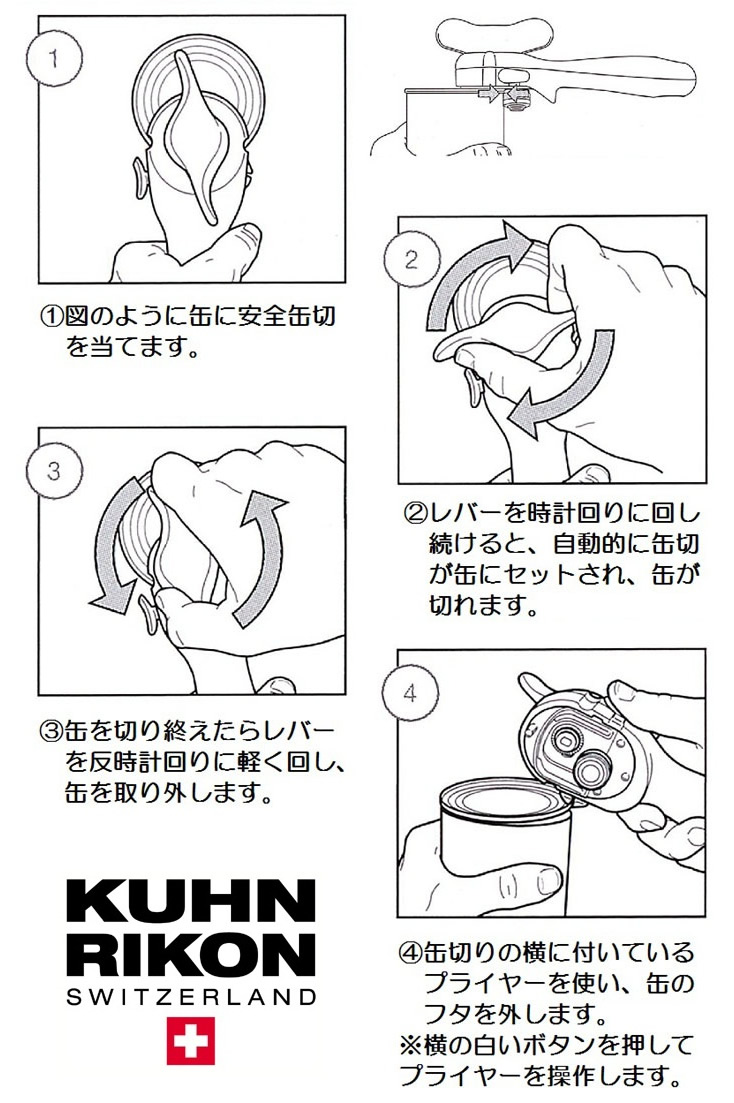 1

①図のように缶に安全缶切を当てます。

2

②レバーを時計回りに回し続けると、自動的に缶切が缶にセットされ、缶が切れます。

3

③缶を切り終えたらレバーを反時計回りに軽く回し、缶を取り外します。

4

④缶切りの横に付いているプライヤーを使い、缶のフタを外します。
※横の白いボタンを押してプライヤーを操作します。

KUHN RIKON
SWITZERLAND